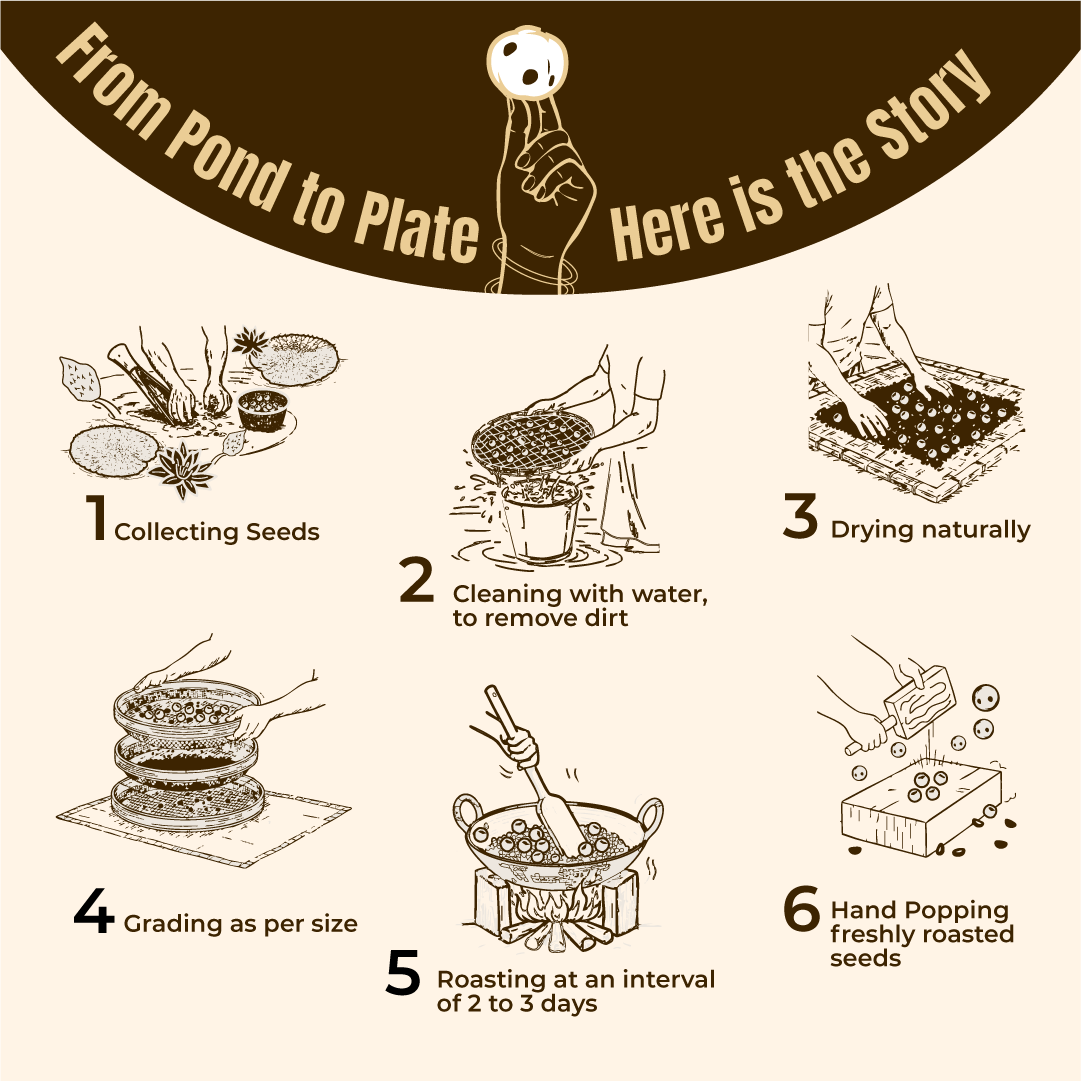 From Pond to Plate Here is the Story

1 Collecting Seeds

2 Cleaning with water, to remove dirt

3 Drying naturally

4 Grading as per size

5 Roasting at an interval of 2 to 3 days

6 Hand Popping freshly roasted seeds